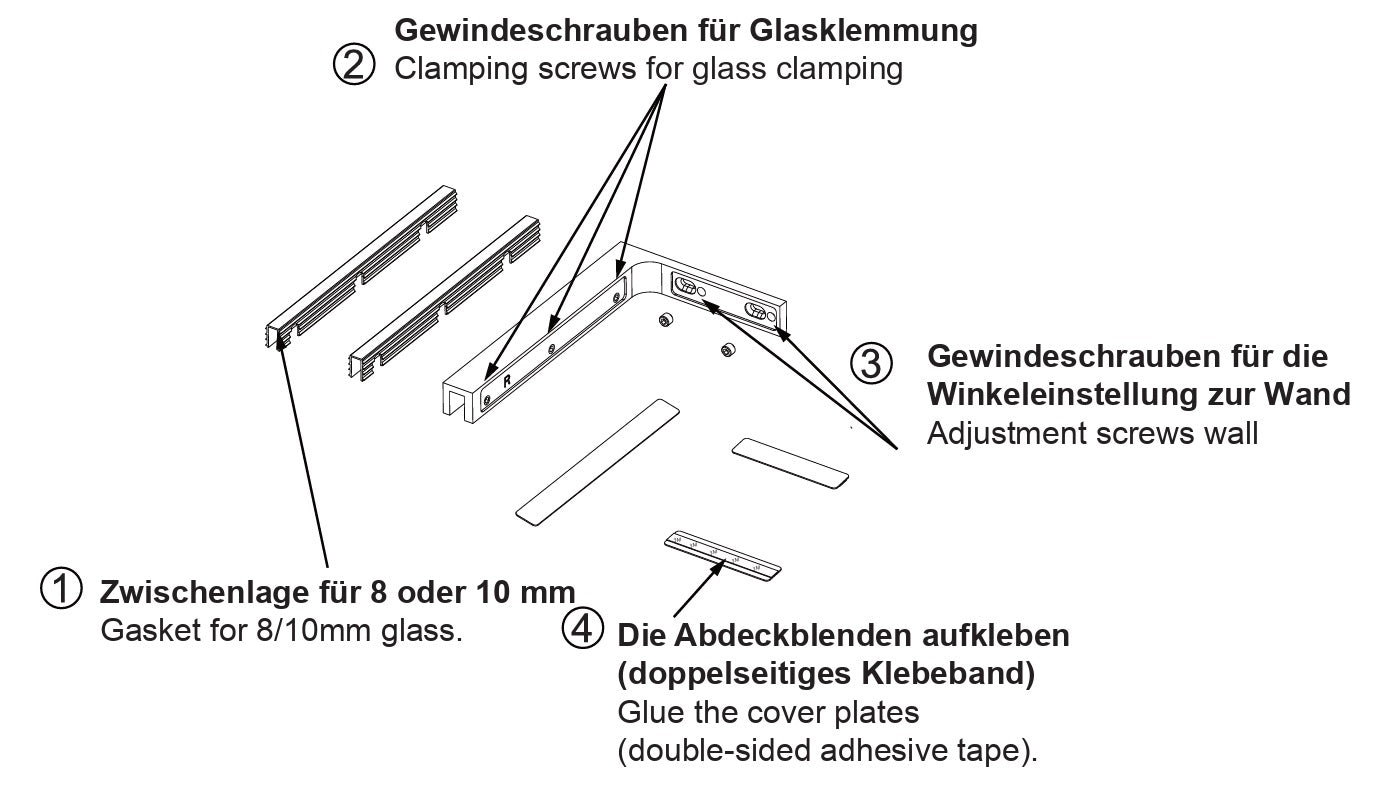 ② Gewindeschrauben für Glasklemmung
Clamping screws for glass clamping

R

③ Gewindeschrauben für die Winkeleinstellung zur Wand
Adjustment screws wall

① Zwischenlage für 8 oder 10 mm
Gasket for 8/10mm glass.

④ Die Abdeckblenden aufkleben (doppelseitiges Klebeband)
Glue the cover plates (double-sided adhesive tape).