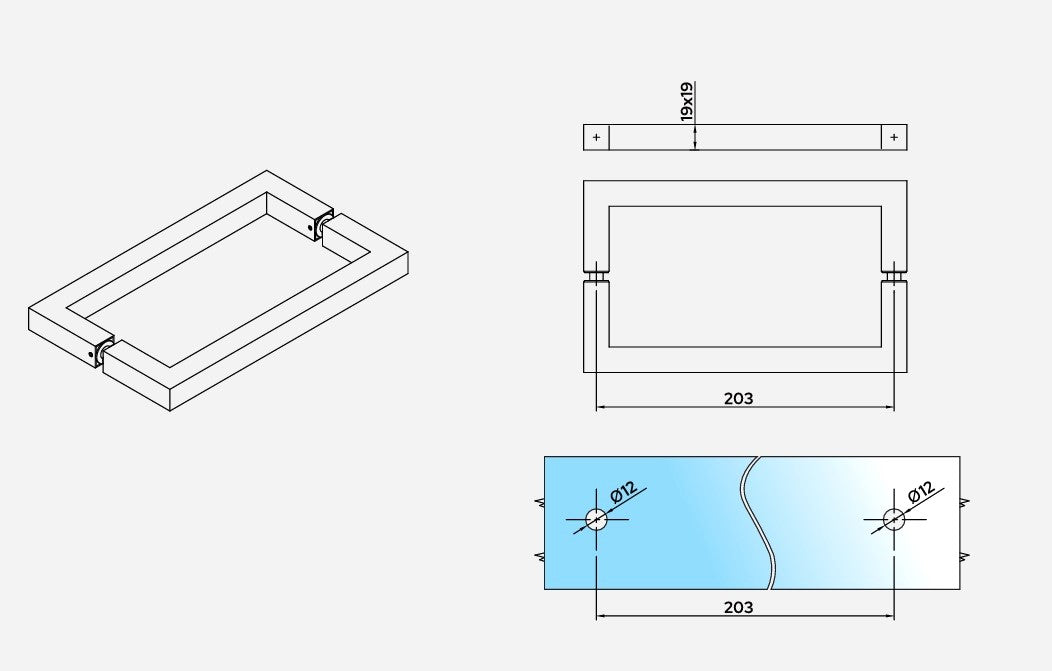 19x19

203

Ø12

Ø12

203